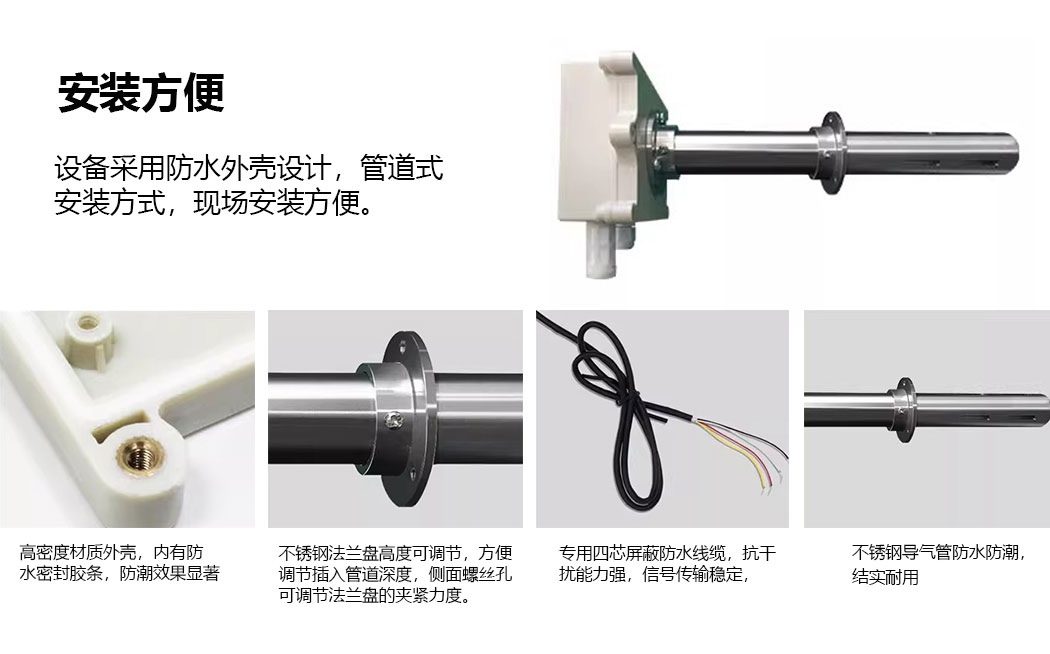 安装方便

设备采用防水外壳设计，管道式安装方式，现场安装方便。

高密度材质外壳，内有防水密封胶条，防潮效果显著

不锈钢法兰盘高度可调节，方便调节插入管道深度，侧面螺丝孔可调节法兰盘的夹紧力度。

专用四芯屏蔽防水线缆，抗干扰能力强，信号传输稳定，

不锈钢导气管防水防潮，结实耐用